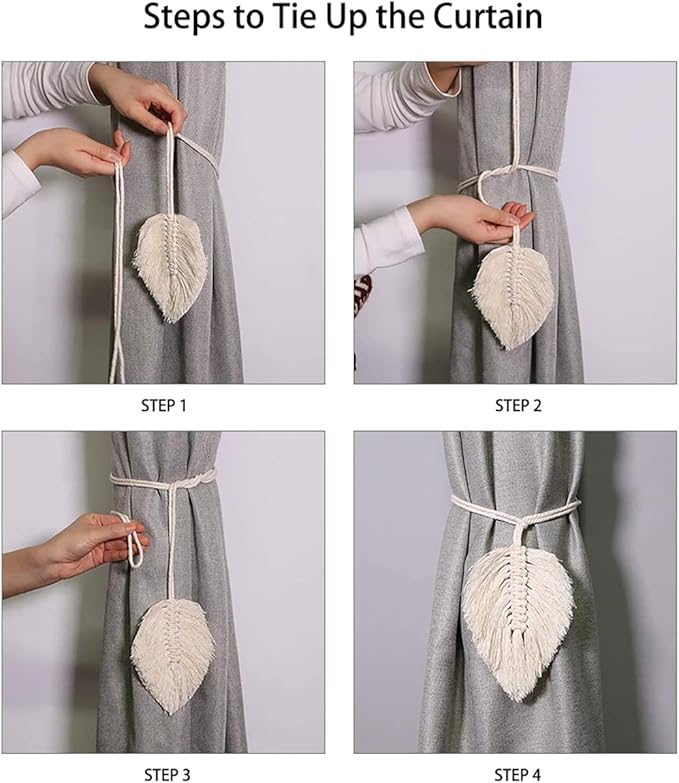 Steps to Tie Up the Curtain

STEP 1

STEP 2

STEP 3

STEP 4